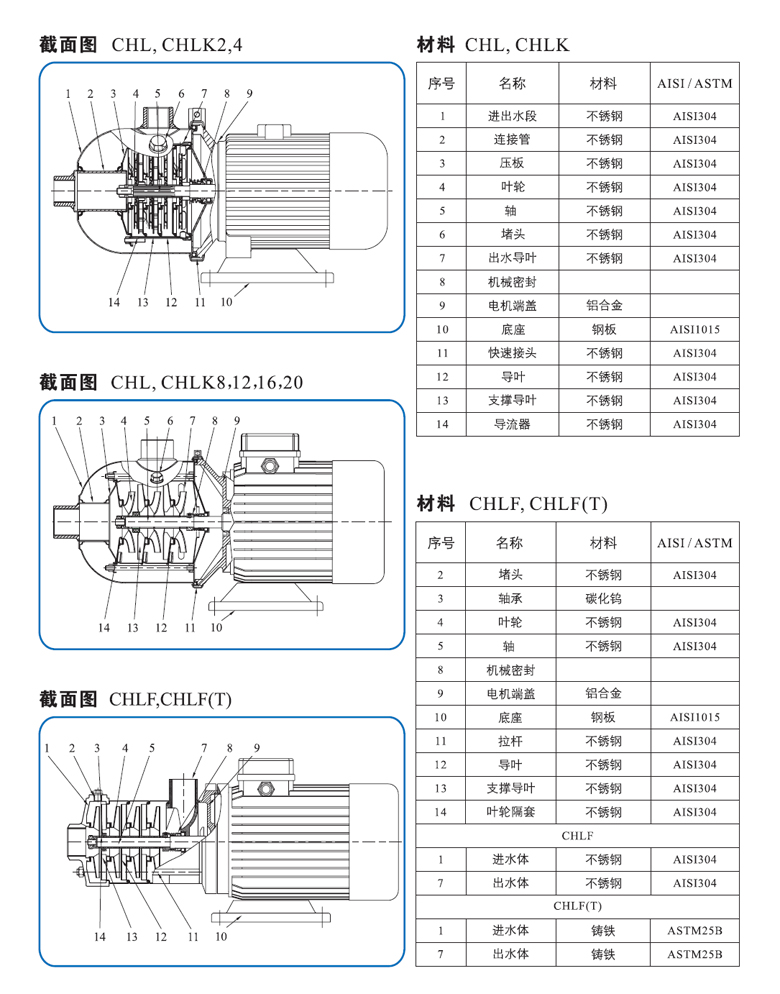 截面图 CHL, CHLK2,4

1 2 3 4 5 6 7 8 9

14 13 12 11 10

截面图 CHL, CHLK8,12,16,20

1 2 3 4 5 6 7 8 9

14 13 12 11 10

截面图 CHLF,CHLF(T)

1 2 3 4 5 7 8 9

14 13 12 11 10

材料 CHL, CHLK

| 序号 | 名称 | 材料 | AISI / ASTM |
|---|---|---|---|
| 1 | 进出水段 | 不锈钢 | AISI304 |
| 2 | 连接管 | 不锈钢 | AISI304 |
| 3 | 压板 | 不锈钢 | AISI304 |
| 4 | 叶轮 | 不锈钢 | AISI304 |
| 5 | 轴 | 不锈钢 | AISI304 |
| 6 | 堵头 | 不锈钢 | AISI304 |
| 7 | 出水导叶 | 不锈钢 | AISI304 |
| 8 | 机械密封 | | |
| 9 | 电机端盖 | 铝合金 | |
| 10 | 底座 | 钢板 | AISI1015 |
| 11 | 快速接头 | 不锈钢 | AISI304 |
| 12 | 导叶 | 不锈钢 | AISI304 |
| 13 | 支撑导叶 | 不锈钢 | AISI304 |
| 14 | 导流器 | 不锈钢 | AISI304 |

材料 CHLF, CHLF(T)

| 序号 | 名称 | 材料 | AISI / ASTM |
|---|---|---|---|
| 2 | 堵头 | 不锈钢 | AISI304 |
| 3 | 轴承 | 碳化钨 | |
| 4 | 叶轮 | 不锈钢 | AISI304 |
| 5 | 轴 | 不锈钢 | AISI304 |
| 8 | 机械密封 | | |
| 9 | 电机端盖 | 铝合金 | |
| 10 | 底座 | 钢板 | AISI1015 |
| 11 | 拉杆 | 不锈钢 | AISI304 |
| 12 | 导叶 | 不锈钢 | AISI304 |
| 13 | 支撑导叶 | 不锈钢 | AISI304 |
| 14 | 叶轮隔套 | 不锈钢 | AISI304 |
| CHLF | | | |
| 1 | 进水体 | 不锈钢 | AISI304 |
| 7 | 出水体 | 不锈钢 | AISI304 |
| CHLF(T) | | | |
| 1 | 进水体 | 铸铁 | ASTM25B |
| 7 | 出水体 | 铸铁 | ASTM25B |